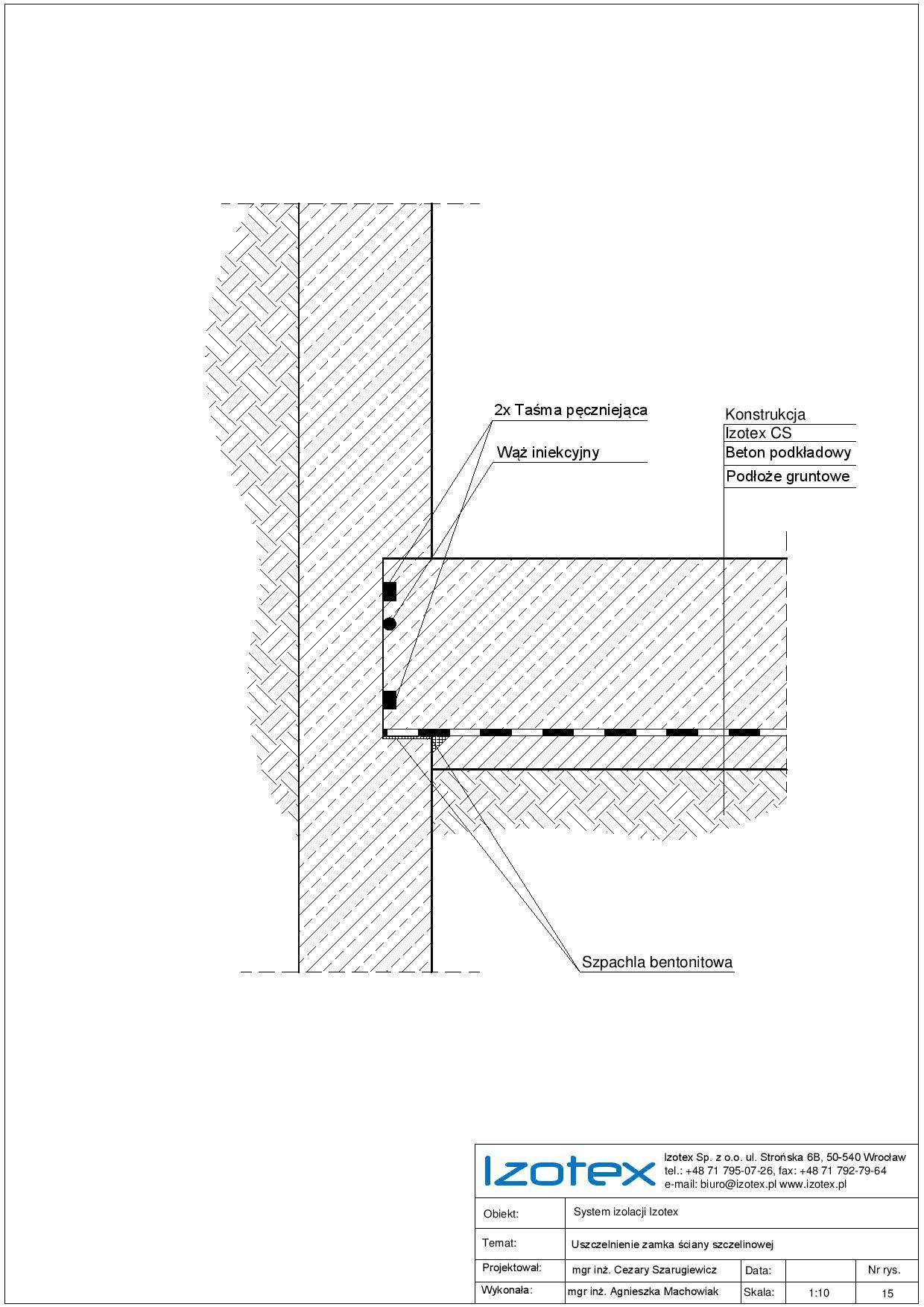 2x Taśma pęczniejąca

Wąż iniekcyjny

Konstrukcja
Izotex CS
Beton podkładowy
Podłoże gruntowe

Szpachla bentonitowa

Izotex

Izotex Sp. z o.o. ul. Strońska 6B, 50-540 Wrocław
tel.: +48 71 795-07-26, fax: +48 71 792-79-64
e-mail: biuro@izotex.pl www.izotex.pl

| Obiekt: | System izolacji Izotex | | | |
|---|---|---|---|---|
| Temat: | Uszczelnienie zamka ściany szczelinowej | | | |
| Projektował: | mgr inż. Cezary Szarugiewicz | Data: | | Nr rys. |
| Wykonała: | mgr inż. Agnieszka Machowiak | Skala: | 1:10 | 15 |